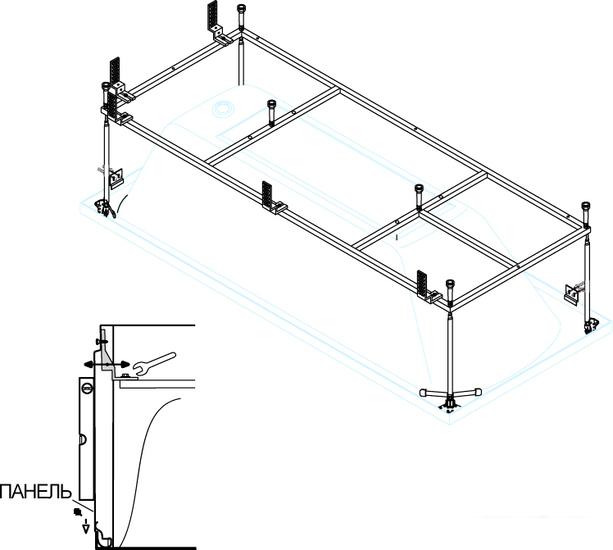 ПАНЕЛЬ