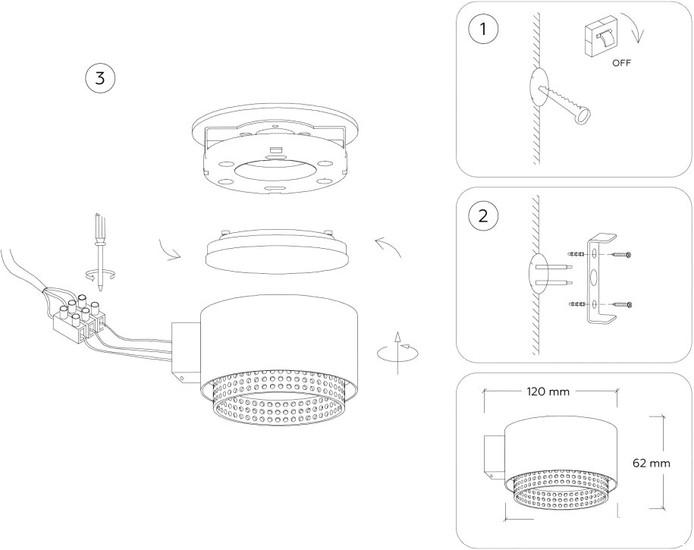 3

1

OFF

2

120 mm

62 mm