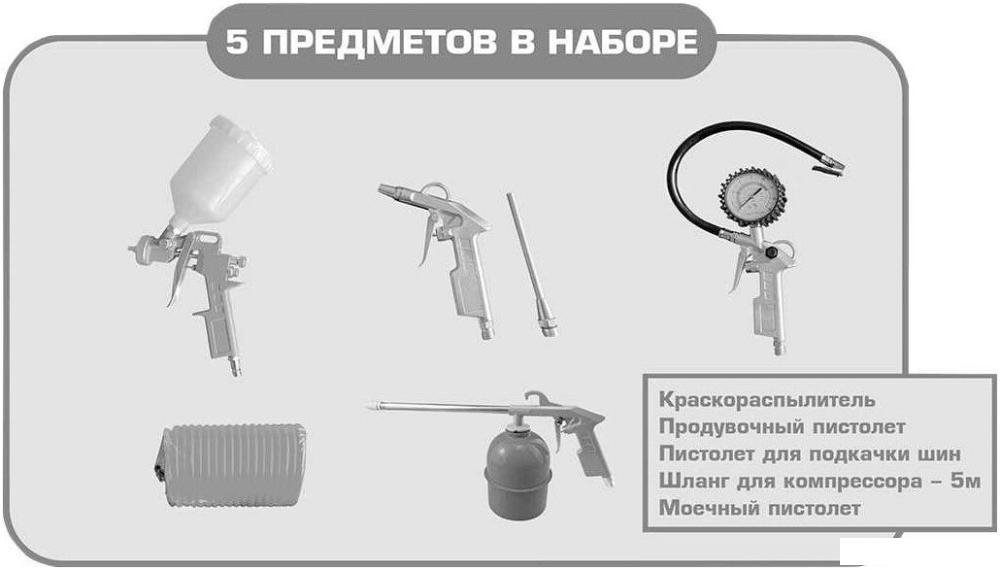 5 ПРЕДМЕТОВ В НАБОРЕ

Краскораспылитель
Продувочный пистолет
Пистолет для подкачки шин
Шланг для компрессора – 5м
Моечный пистолет