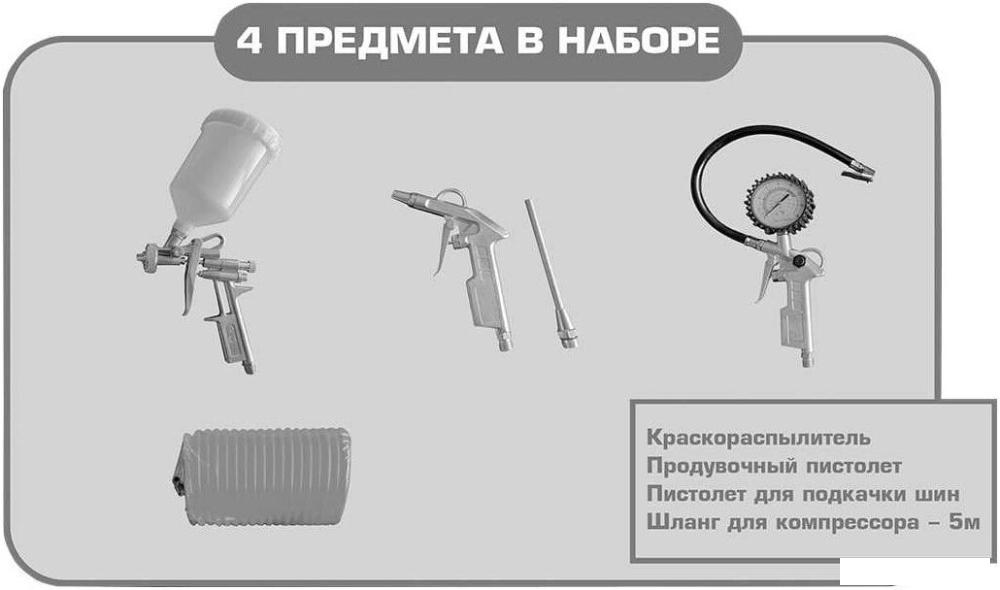 4 ПРЕДМЕТА В НАБОРЕ

Краскораспылитель
Продувочный пистолет
Пистолет для подкачки шин
Шланг для компрессора – 5м